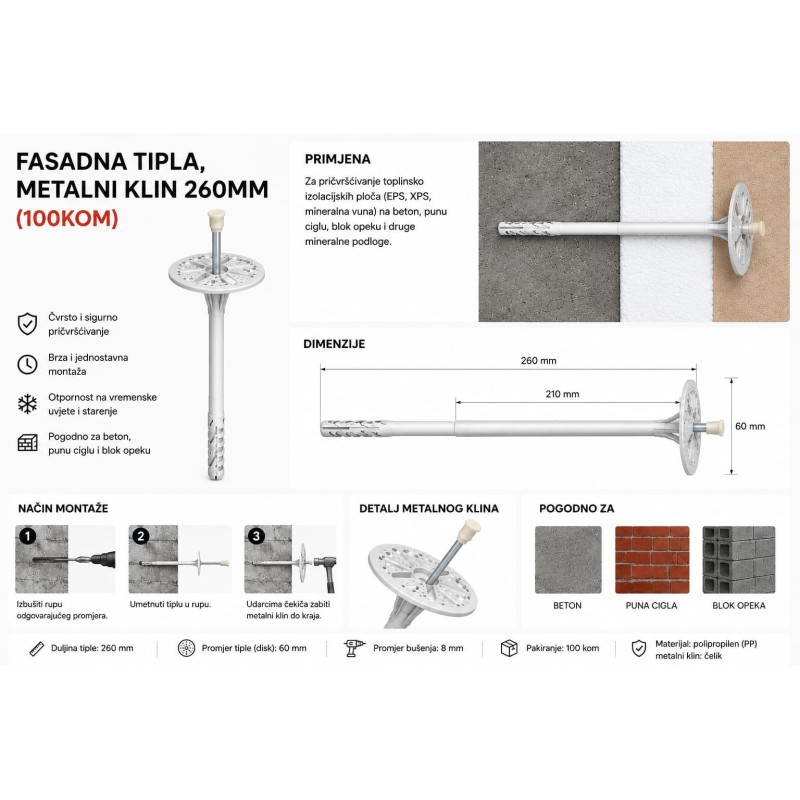 FASADNA TIPLA, METALNI KLIN 260MM (100KOM)

Čvrsto i sigurno pričvršćivanje

Brza i jednostavna montaža

Otpornost na vremenske uvjete i starenje

Pogodno za beton, punu ciglu i blok opeku

PRIMJENA

Za pričvršćivanje toplinsko izolacijskih ploča (EPS, XPS, mineralna vuna) na beton, punu ciglu, blok opeku i druge mineralne podloge.

DIMENZIJE

260 mm

210 mm

60 mm

NAČIN MONTAŽE

1

Izbušiti rupu odgovarajućeg promjera.

2

Umetnuti tiplu u rupu.

3

Udarcima čekića zabiti metalni klin do kraja.

DETALJ METALNOG KLINA

POGODNO ZA

BETON

PUNA CIGLA

BLOK OPEKA

Duljina tiple: 260 mm

Promjer tiple (disk): 60 mm

Promjer bušenja: 8 mm

Pakiranje: 100 kom

Materijal: polipropilen (PP) metalni klin: čelik